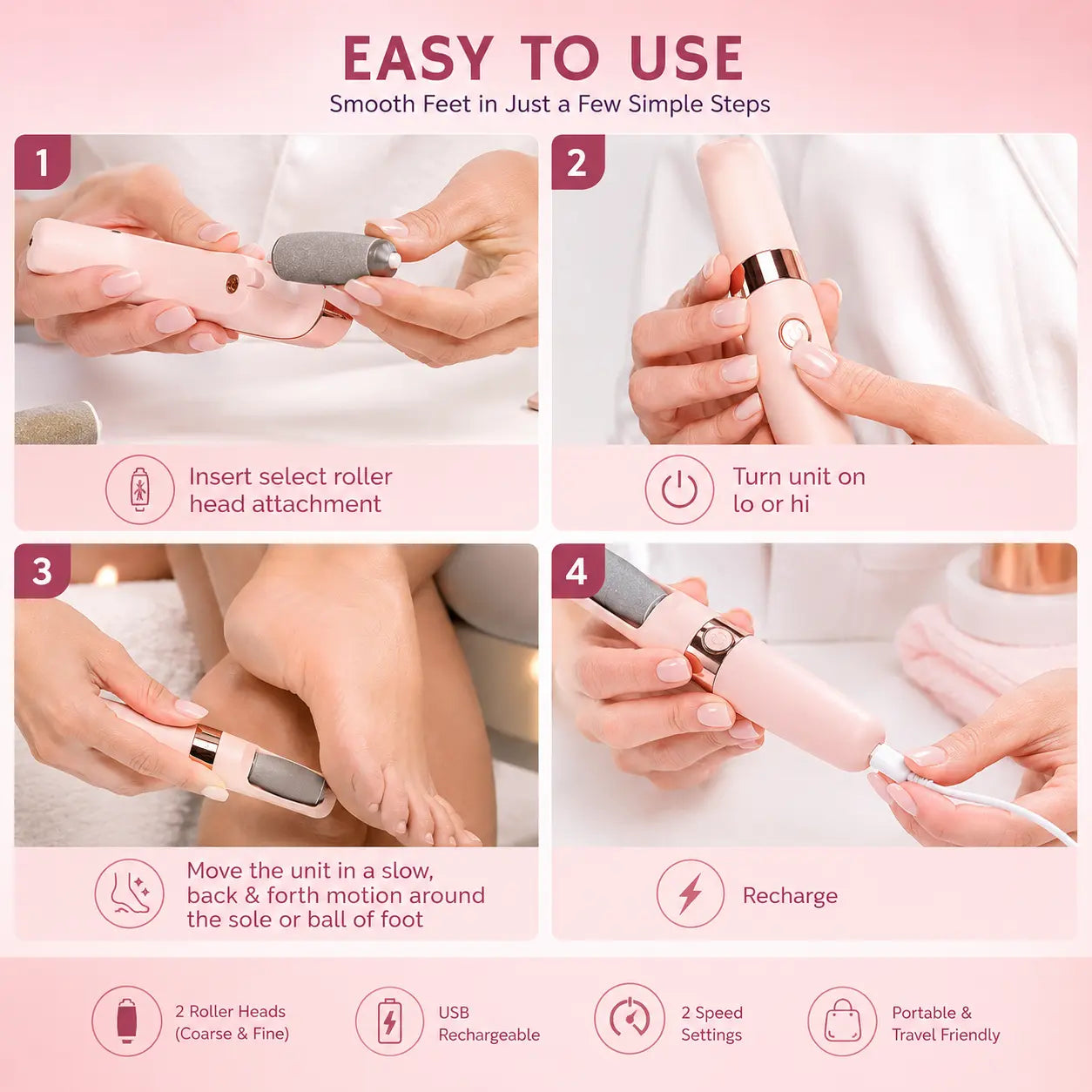 EASY TO USE
Smooth Feet in Just a Few Simple Steps

1
Insert select roller head attachment

2
Turn unit on lo or hi

3
Move the unit in a slow, back & forth motion around the sole or ball of foot

4
Recharge

2 Roller Heads (Coarse & Fine)

USB Rechargeable

2 Speed Settings

Portable & Travel Friendly